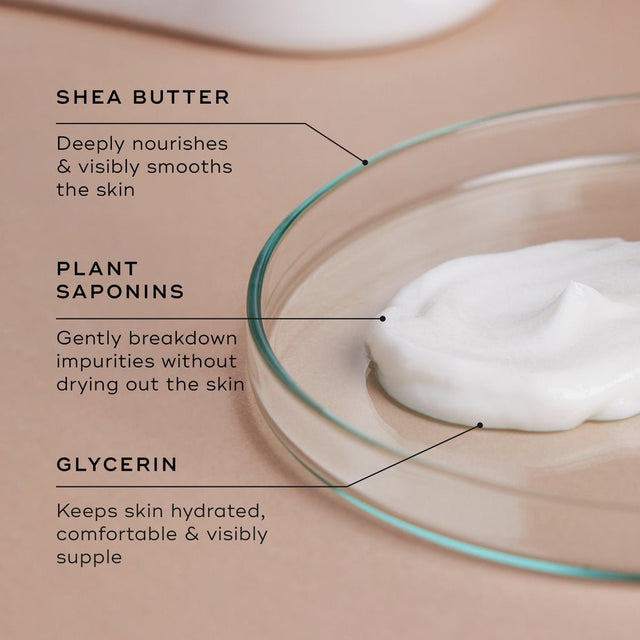 SHEA BUTTER

Deeply nourishes & visibly smooths the skin

PLANT SAPONINS

Gently breakdown impurities without drying out the skin

GLYCERIN

Keeps skin hydrated, comfortable & visibly supple